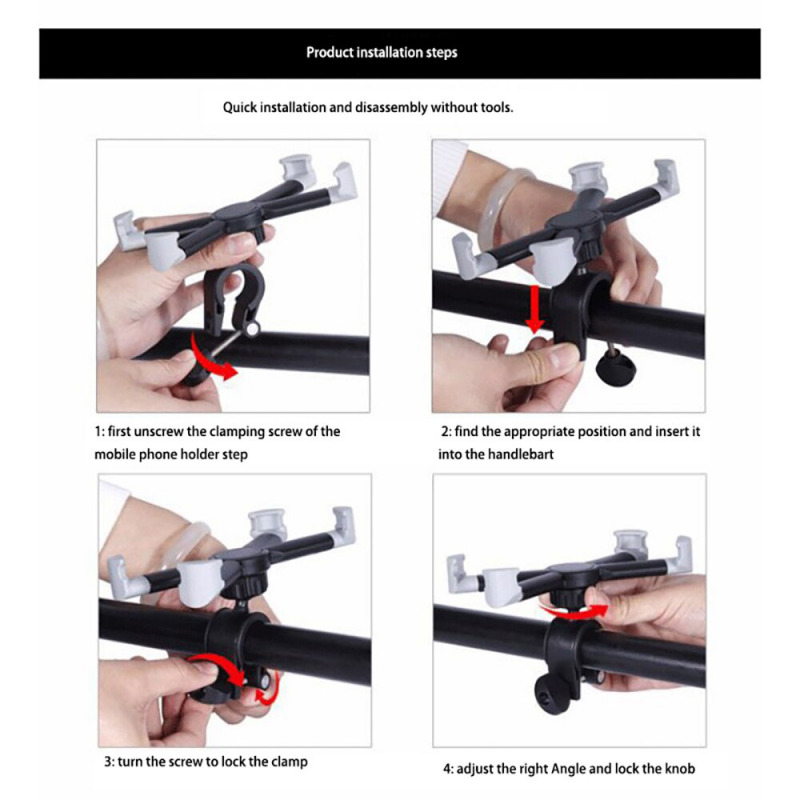 Product installation steps

Quick installation and disassembly without tools.

1: first unscrew the clamping screw of the mobile phone holder step

2: find the appropriate position and insert it into the handlebart

3: turn the screw to lock the clamp

4: adjust the right Angle and lock the knob