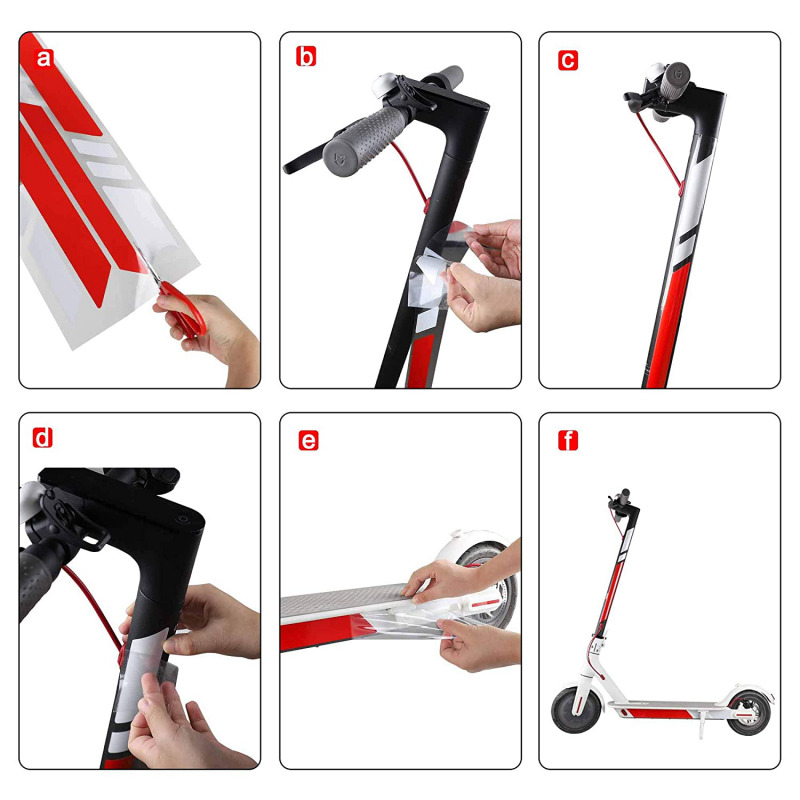 a

b

c

d

e

f